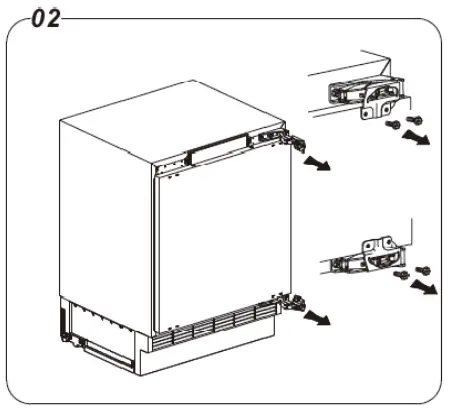 02