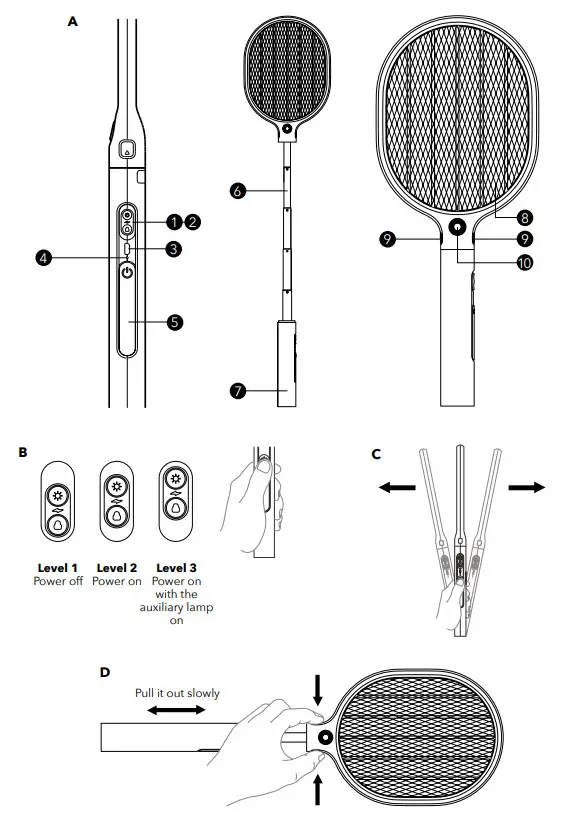 A

1 2
3
4
5
6
7
8
9
9
10

B

Level 1
Power off

Level 2
Power on

Level 3
Power on with the auxiliary lamp on

C

D

Pull it out slowly