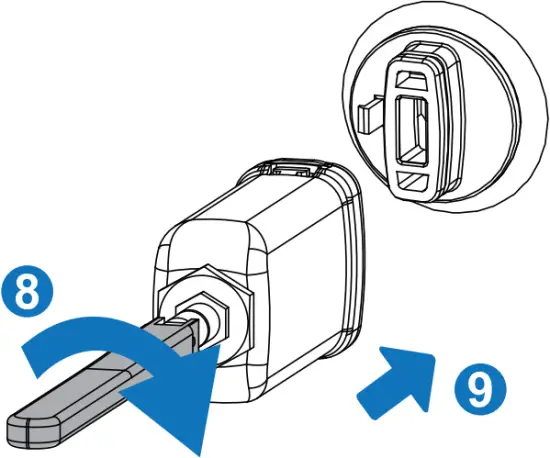 8

9