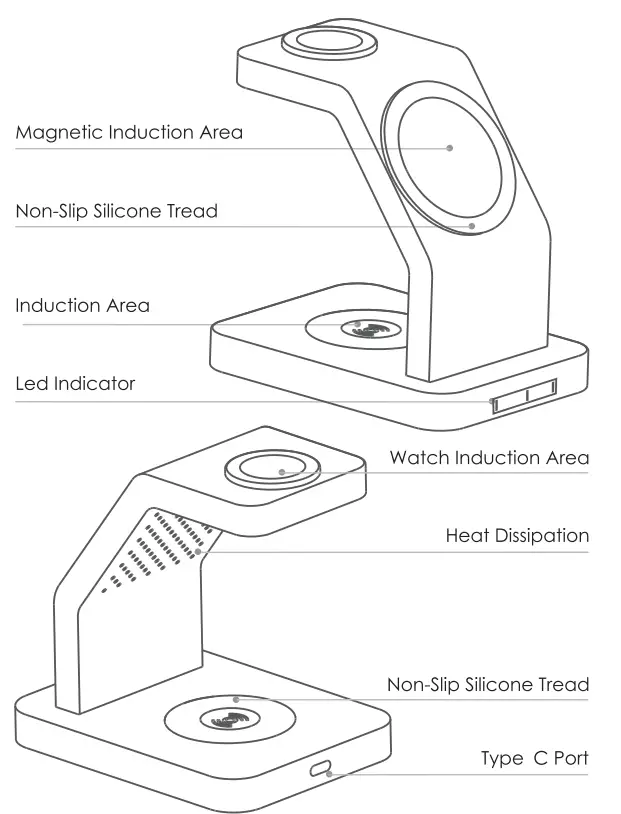 Magnetic Induction Area

Non-Slip Silicone Tread

Induction Area

Led Indicator

Watch Induction Area

Heat Dissipation

Non-Slip Silicone Tread

Type C Port