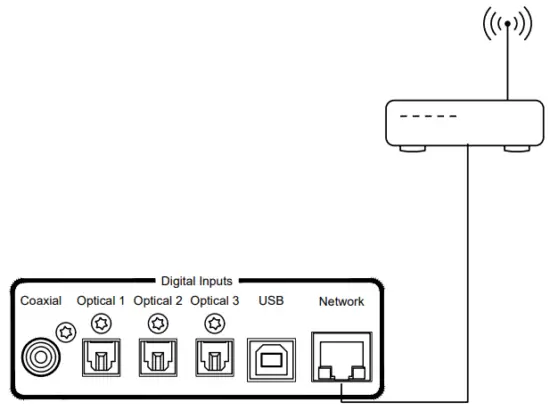 Digital Inputs

Coaxial

Optical 1

Optical 2

Optical 3

USB

Network