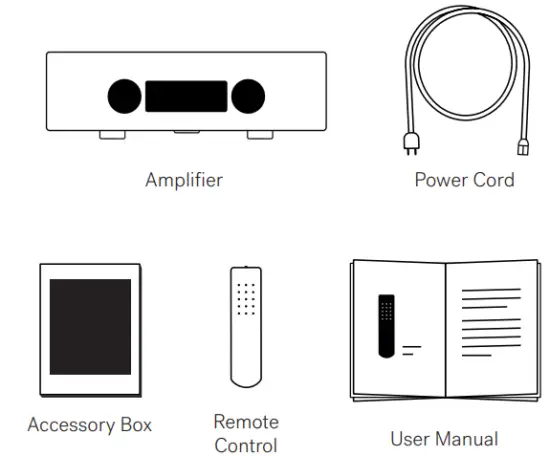 Amplifier

Power Cord

Accessory Box

Remote Control

User Manual