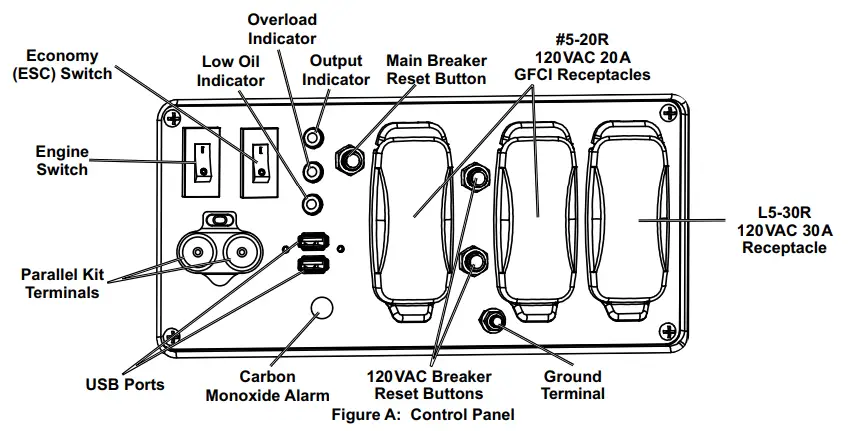 Overload Indicator

Economy (ESC) Switch

Low Oil Indicator

Output Indicator

Main Breaker Reset Button

#5-20R 120VAC 20A GFCI Receptacles

Engine Switch

L5-30R 120VAC 30A Receptacle

Parallel Kit Terminals

USB Ports

Carbon Monoxide Alarm

120VAC Breaker Reset Buttons

Ground Terminal

Figure A: Control Panel