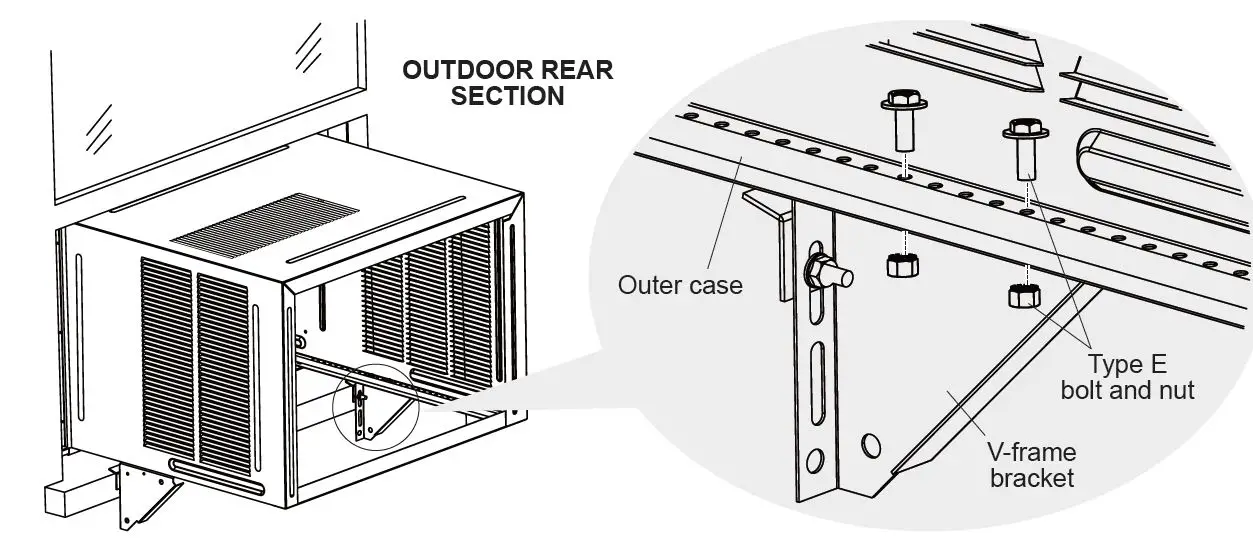 OUTDOOR REAR SECTION

Outer case

Type E bolt and nut

V-frame bracket