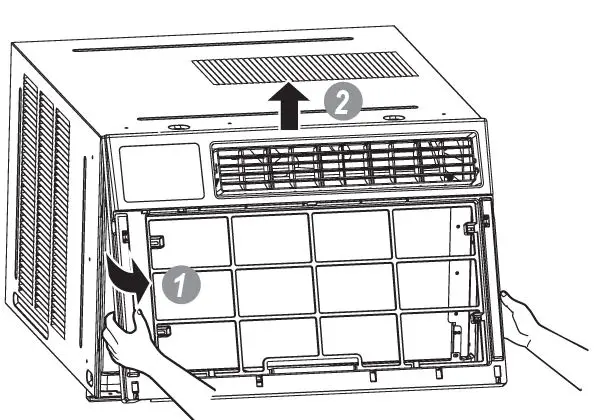 2

1