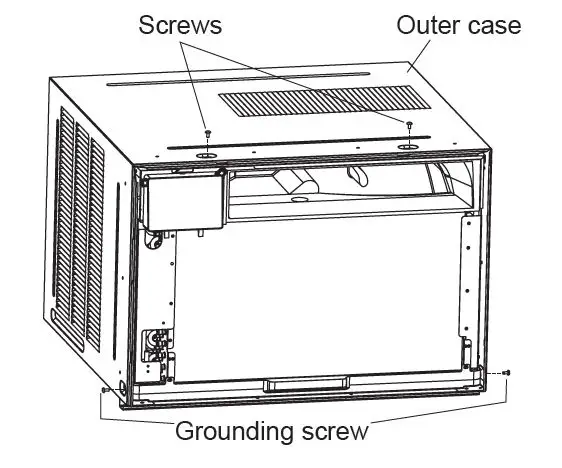 Screws
Outer case
Grounding screw