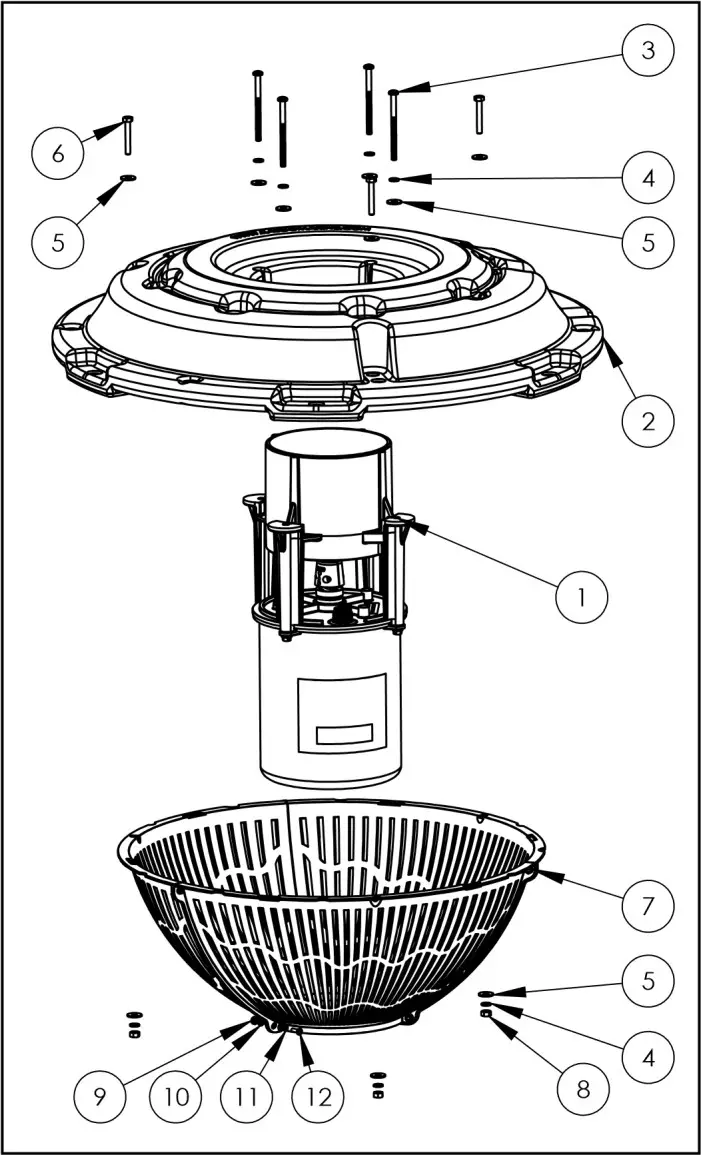 3
6
4
5
5
2
1
7
5
4
8
9
10
11
12