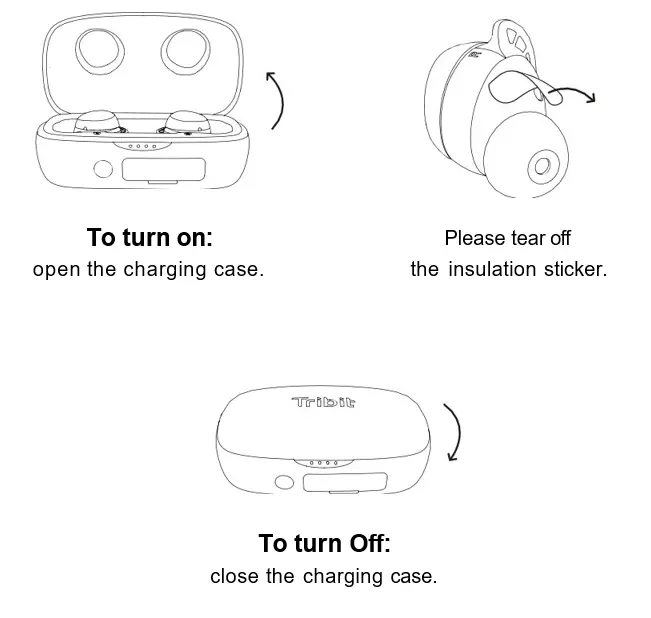 To turn on:
open the charging case.

Please tear off
the insulation sticker.

Tribit

To turn Off:
close the charging case.