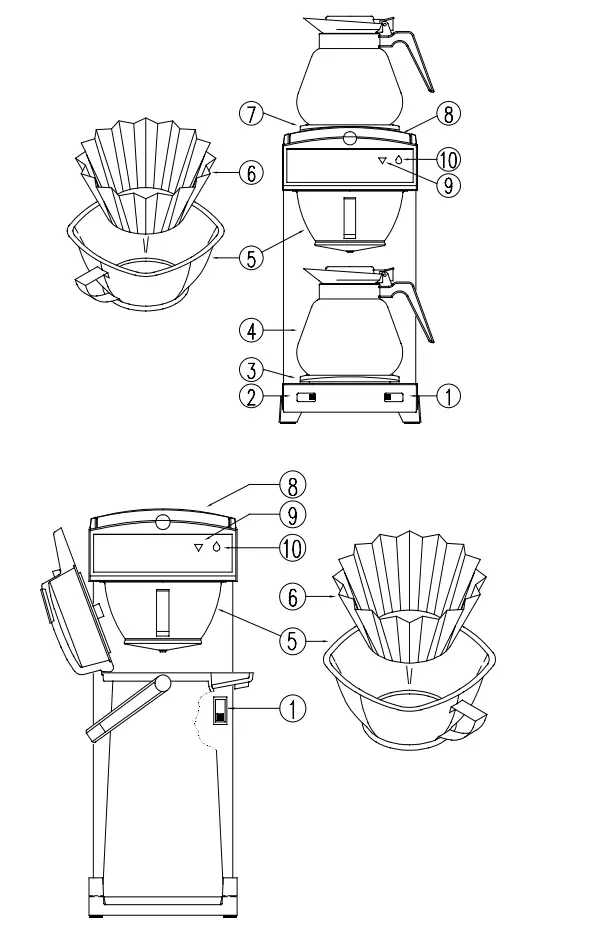 7
8
6
10
9
5
4
3
2
1

8
9
10
6
5
1