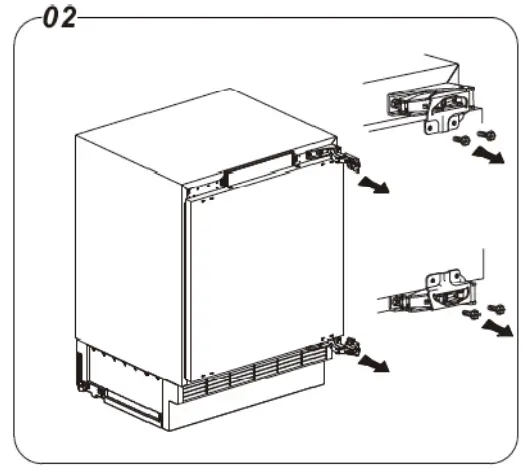 02