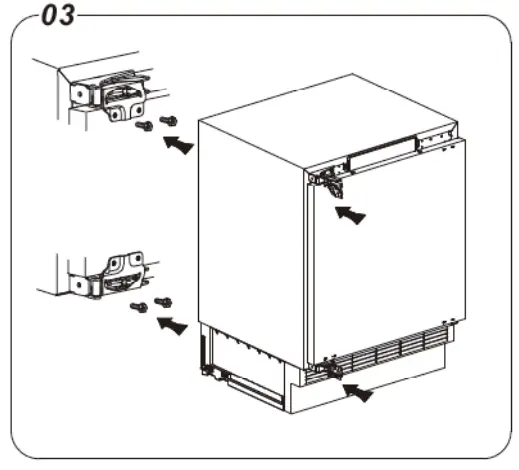 03