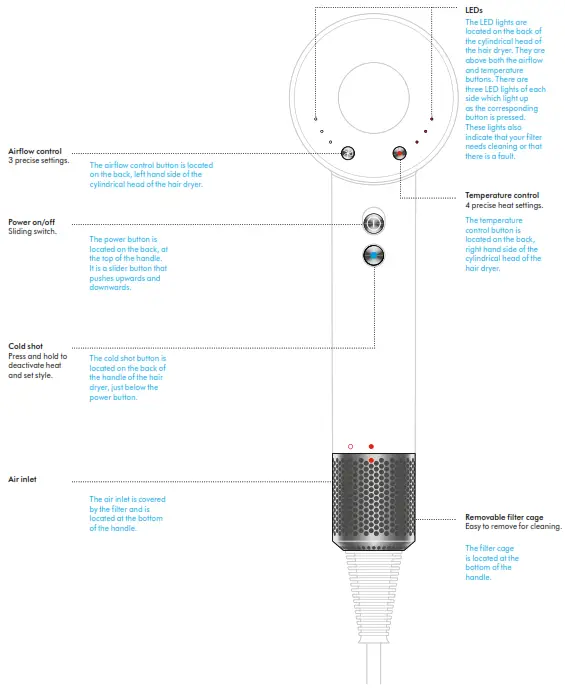 LEDs
The LED lights are located on the back of the cylindrical head of the hair dryer. They are above both the airflow and temperature buttons. There are three LED lights of each side which light up as the corresponding button is pressed. These lights also indicate that your filter needs cleaning or that there is a fault.

Airflow control
3 precise settings.

The airflow control button is located on the back, left hand side of the cylindrical head of the hair dryer.

Temperature control
4 precise heat settings.

The temperature control button is located on the back, right hand side of the cylindrical head of the hair dryer.

Power on/off
Sliding switch.

The power button is located on the back, at the top of the handle. It is a slider button that pushes upwards and downwards.

Cold shot
Press and hold to deactivate heat and set style.

The cold shot button is located on the back of the handle of the hair dryer, just below the power button.

Air inlet

The air inlet is covered by the filter and is located at the bottom of the handle.

Removable filter cage
Easy to remove for cleaning.

The filter cage is located at the bottom of the handle.