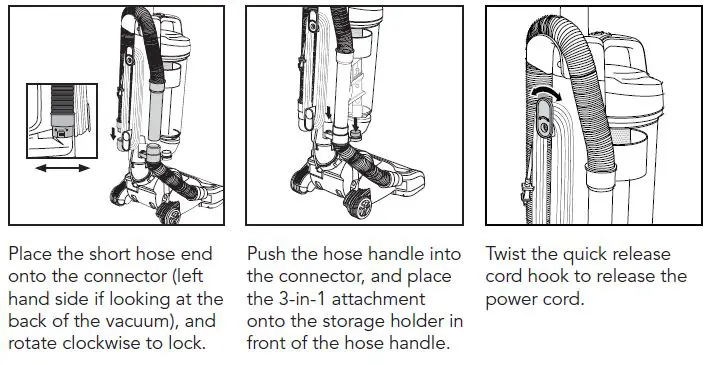 Place the short hose end onto the connector (left hand side if looking at the back of the vacuum), and rotate clockwise to lock.

Push the hose handle into the connector, and place the 3-in-1 attachment onto the storage holder in front of the hose handle.

Twist the quick release cord hook to release the power cord.