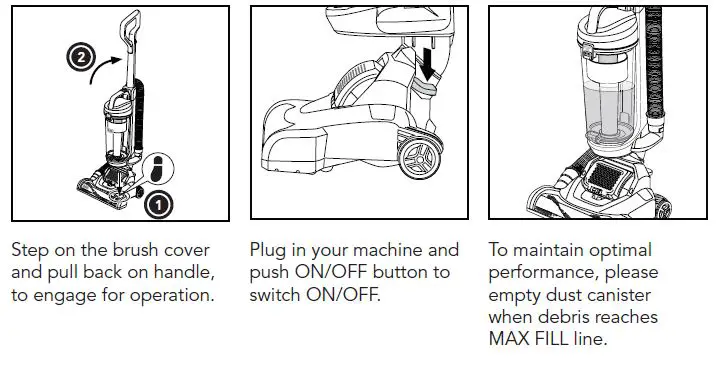 2

1

Step on the brush cover and pull back on handle, to engage for operation.

Plug in your machine and push ON/OFF button to switch ON/OFF.

To maintain optimal performance, please empty dust canister when debris reaches MAX FILL line.