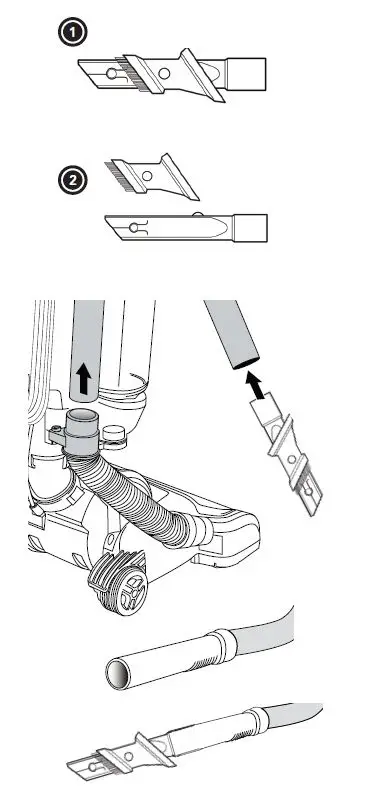 1

2