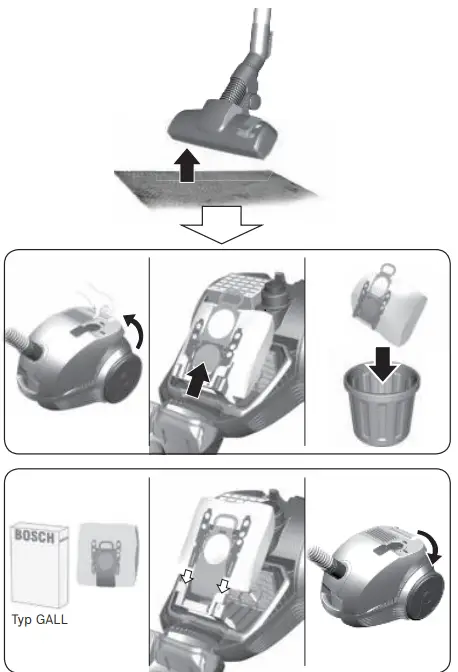 BOSCH

Typ GALL