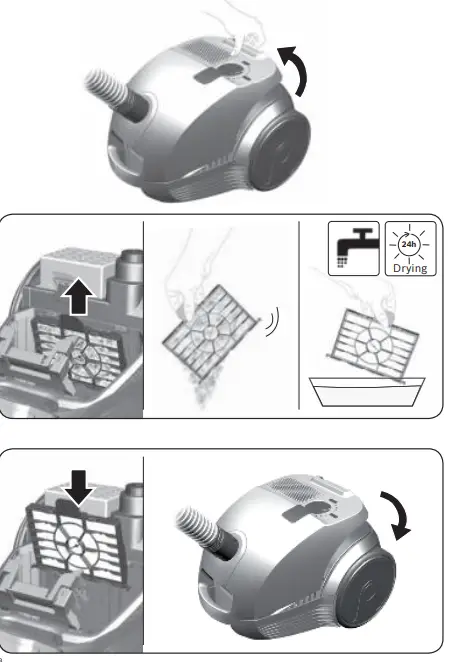 24h
Drying