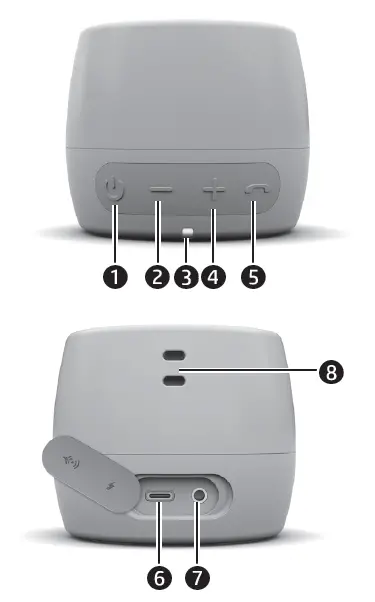 1 2 3 4 5

8

6 7