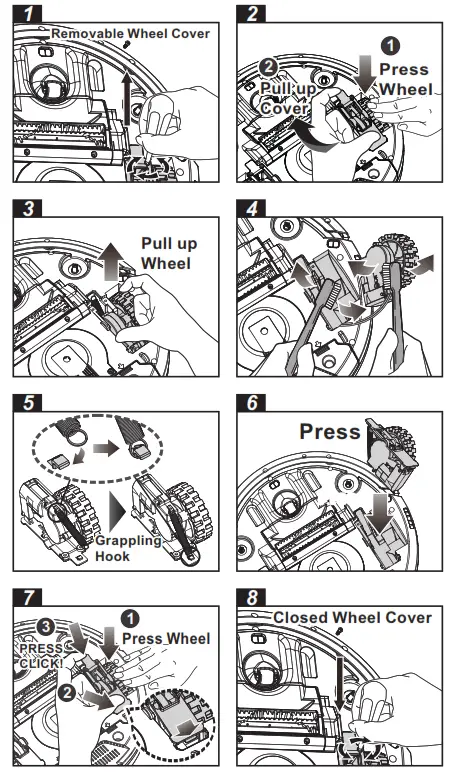 1
Removable Wheel Cover

2
1 Press Wheel
2 Pull up Cover

3
Pull up Wheel

4

5
Grappling Hook

6
Press

7
1 Press Wheel
2
3 PRESS CLICK!

8
Closed Wheel Cover