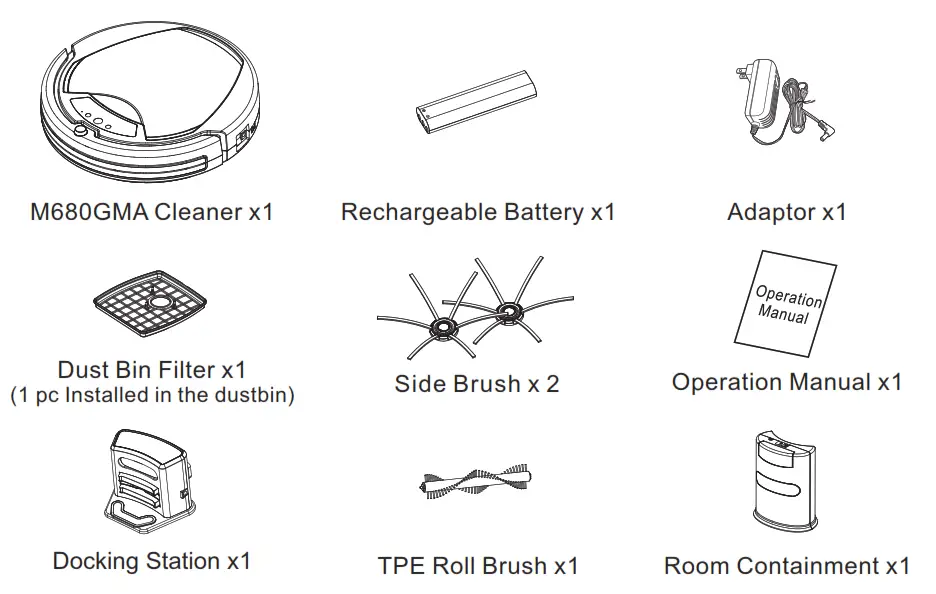 M680GMA Cleaner x1

Rechargeable Battery x1

Adaptor x1

Dust Bin Filter x1
(1 pc Installed in the dustbin)

Side Brush x 2

Operation Manual

Operation Manual x1

Docking Station x1

TPE Roll Brush x1

Room Containment x1