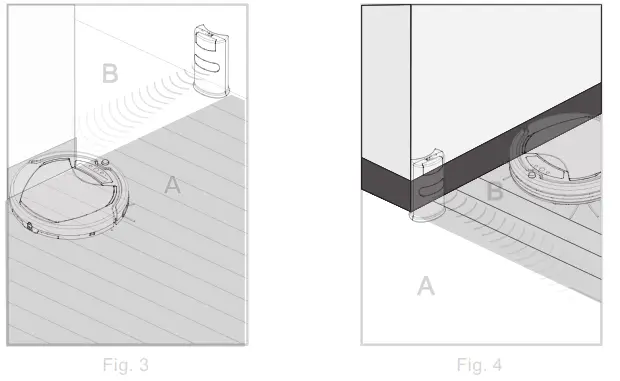 B

A

Fig. 3

B

A

Fig. 4