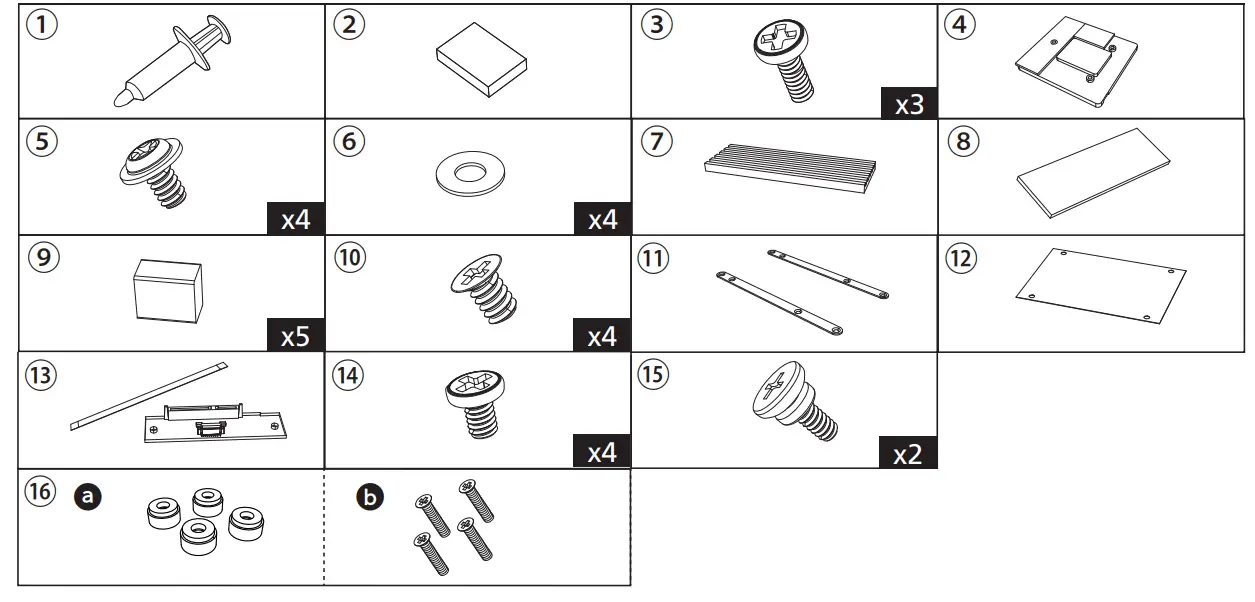 ①
②
③ x3
④
⑤ x4
⑥ x4
⑦
⑧
⑨ x5
⑩ x4
⑪
⑫
⑬
⑭ x4
⑮ x2
⑯ a b