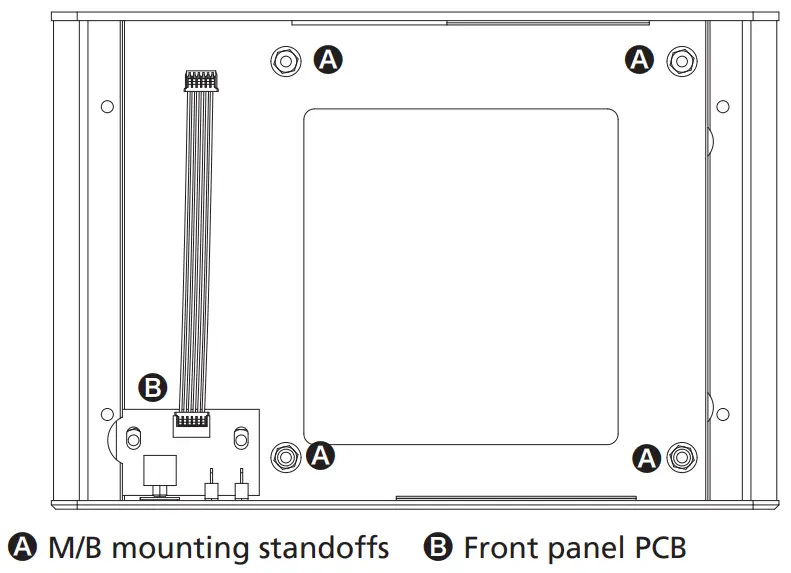 A A
B
A A

A M/B mounting standoffs B Front panel PCB