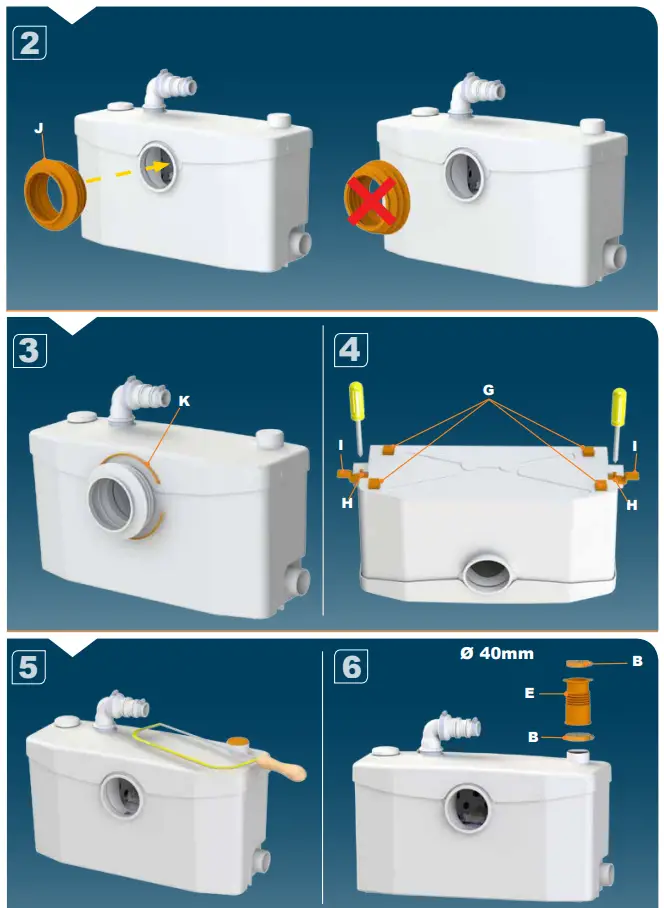 2

J

3

K

4

G

I

I

H

H

5

6

Ø 40mm

B

E

B