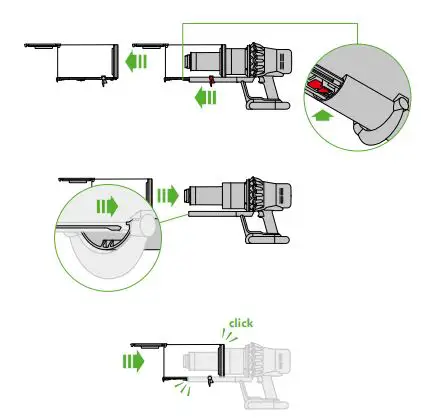 click