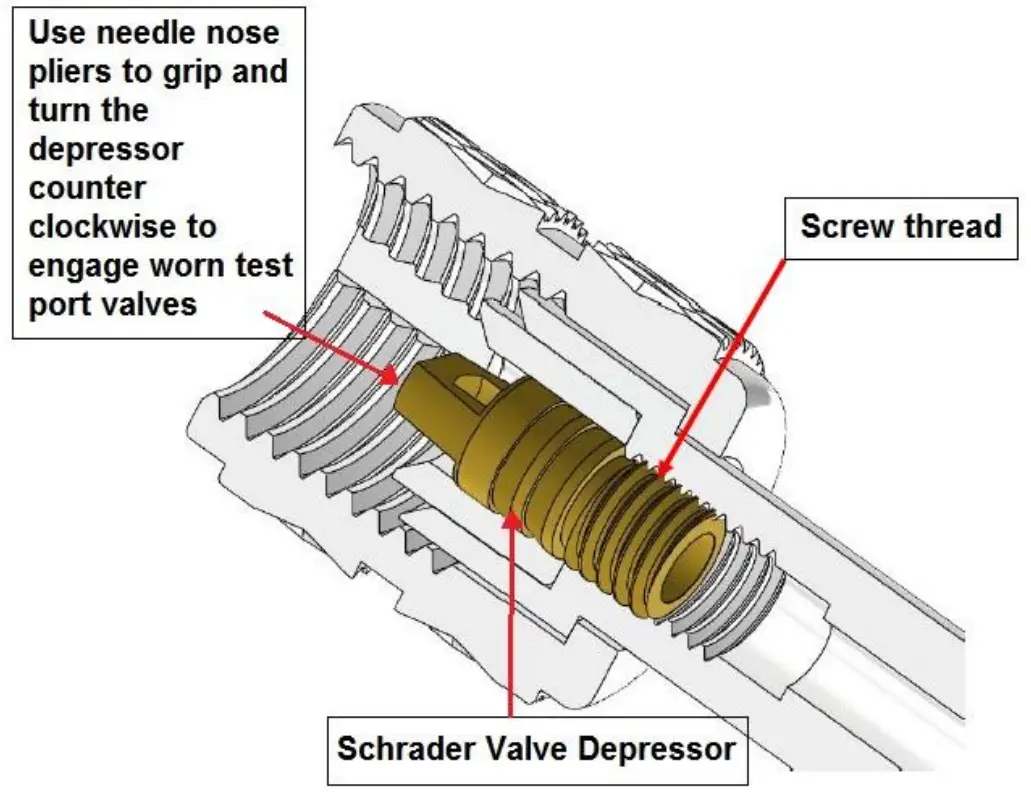 Use needle nose pliers to grip and turn the depressor counter clockwise to engage worn test port valves

Screw thread

Schrader Valve Depressor