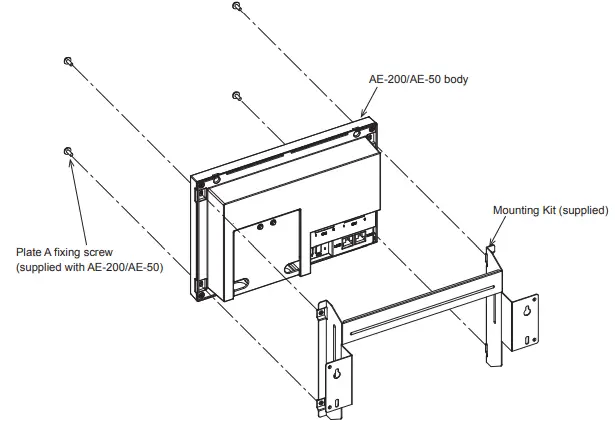 AE-200/AE-50 body

Mounting Kit (supplied)

Plate A fixing screw
(supplied with AE-200/AE-50)