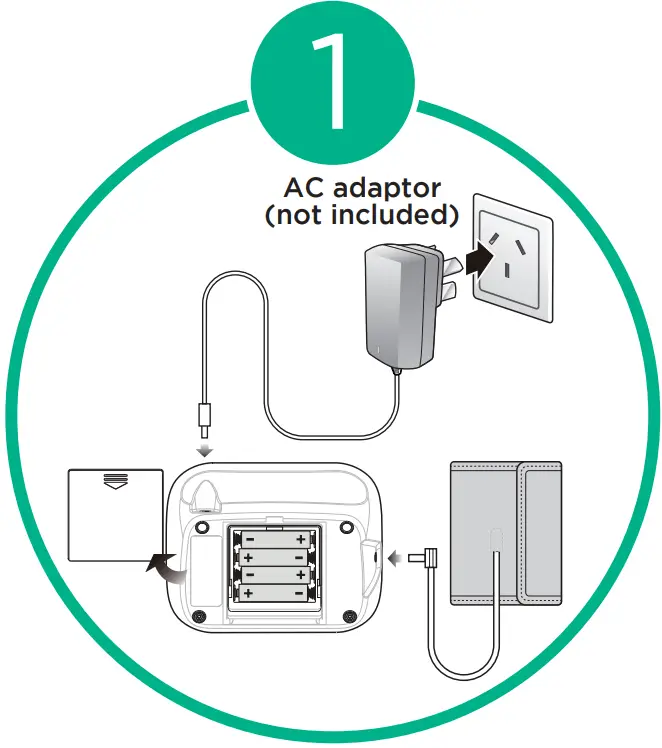 1

AC adaptor
(not included)

− +
+ −
− +
+ −