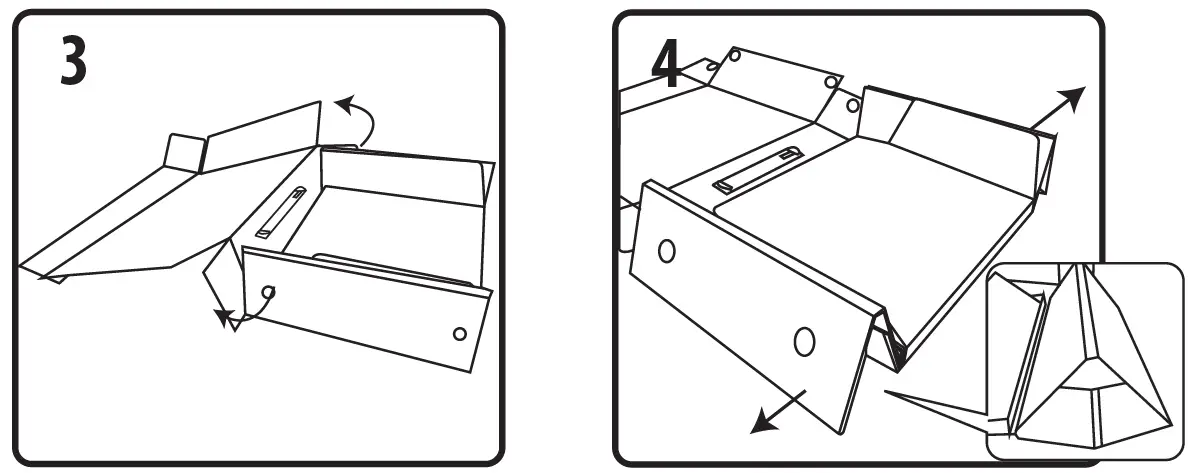 3

4