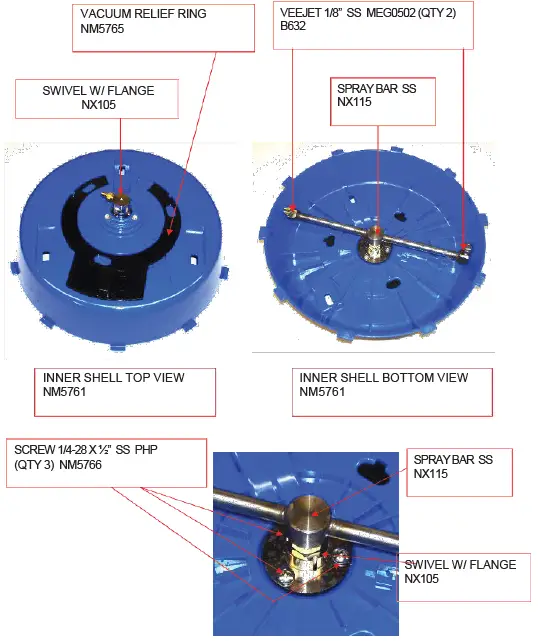 VACUUM RELIEF RING
NM5765

VEEJET 1/8" SS MEG0502 (QTY 2)
B632

SWIVEL W/ FLANGE
NX105

SPRAY BAR SS
NX115

INNER SHELL TOP VIEW
NM5761

INNER SHELL BOTTOM VIEW
NM5761

SCREW 1/4-28 X ½" SS PHP
(QTY 3) NM5766

SPRAY BAR SS
NX115

SWIVEL W/ FLANGE
NX105