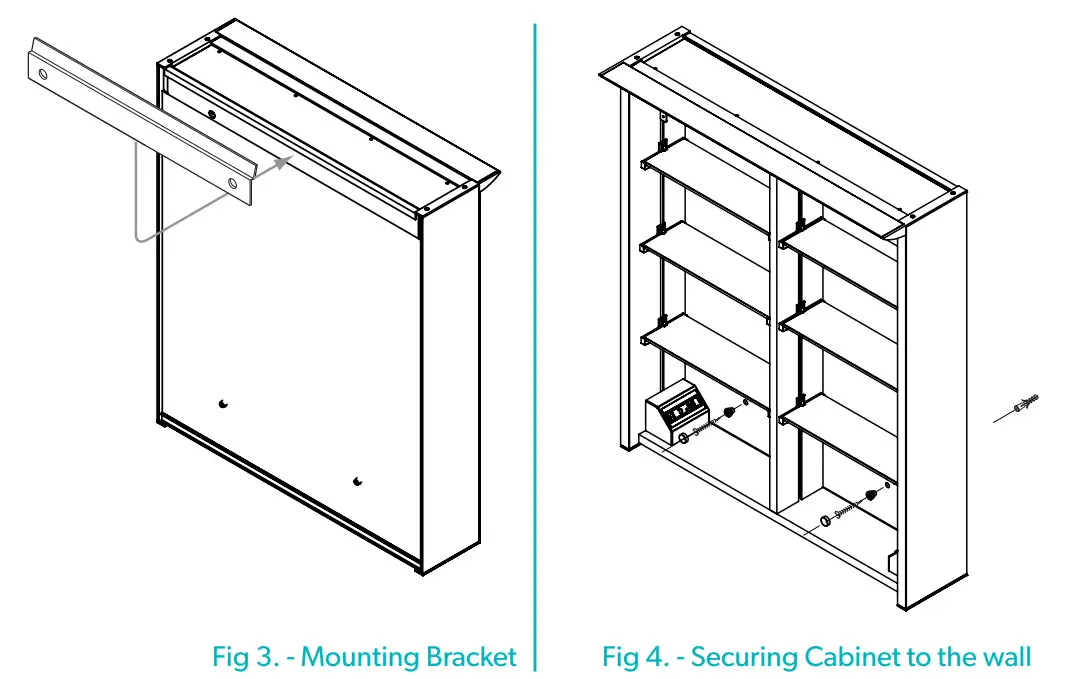 Fig 3. - Mounting Bracket

Fig 4. - Securing Cabinet to the wall