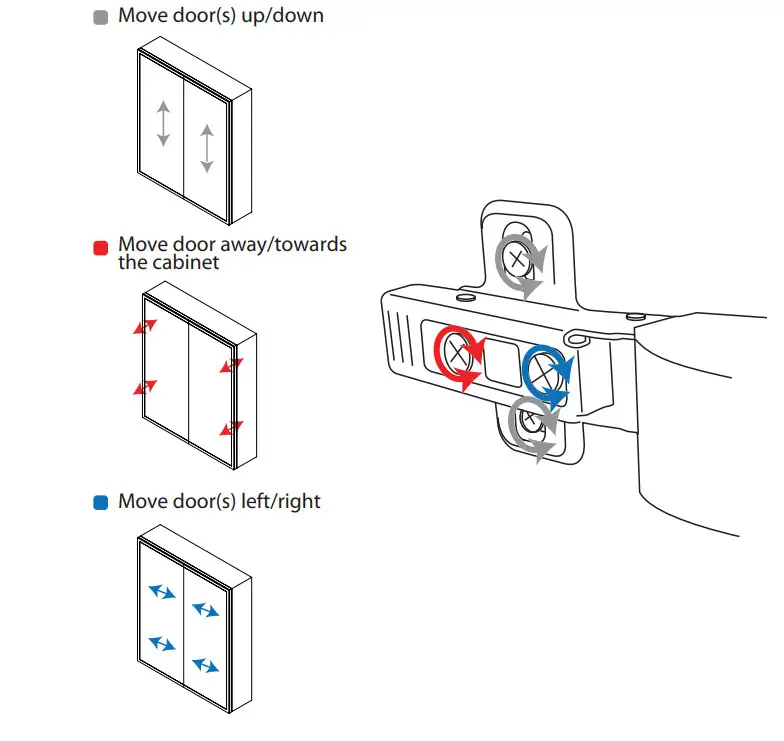 Move door(s) up/down

Move door away/towards the cabinet

Move door(s) left/right