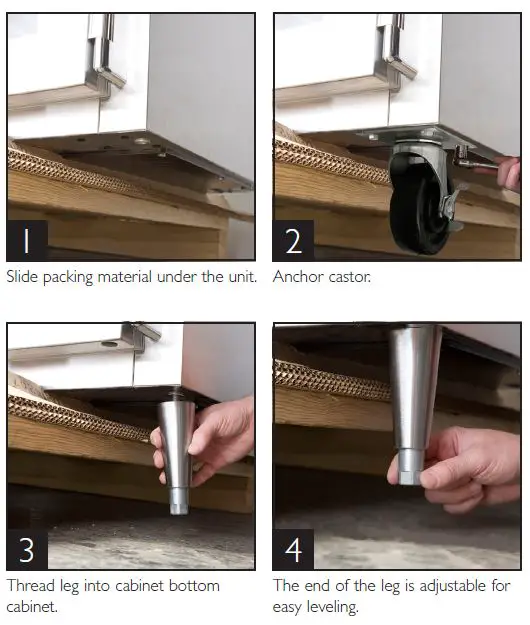 1

Slide packing material under the unit.

2

Anchor castor.

3

Thread leg into cabinet bottom cabinet.

4

The end of the leg is adjustable for easy leveling.