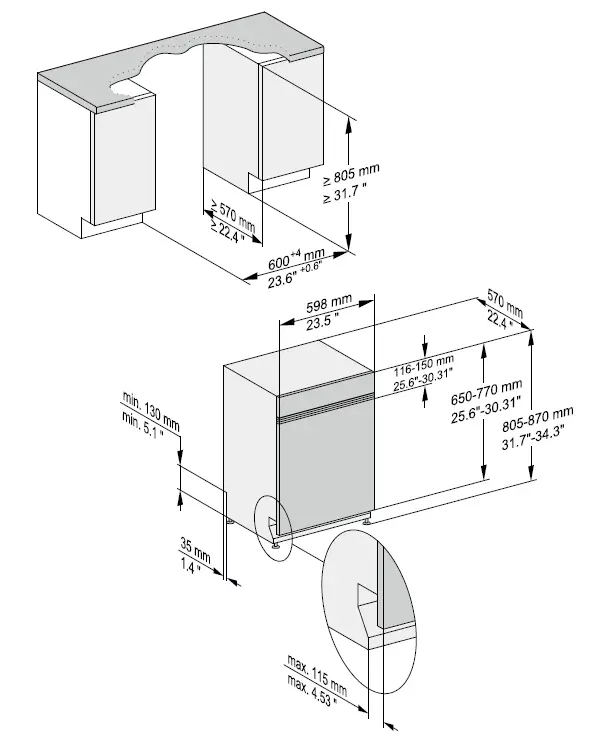 ≥ 805 mm
≥ 31.7 "

≥ 570 mm
≥ 22.4 "

$600^{+4}$ mm
$23.6"^{+0.6"}$

598 mm
23.5 "

570 mm
22.4 "

116-150 mm
25.6"-30.31"

650-770 mm
25.6"-30.31"

805-870 mm
31.7"-34.3"

min. 130 mm
min. 5.1 "

35 mm
1.4 "

max. 115 mm
max. 4.53 "