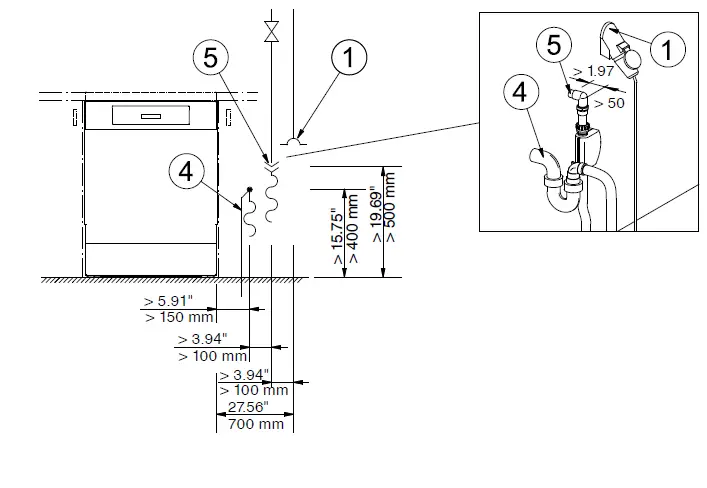 5
1
4
> 15.75"
> 400 mm
> 19.69"
> 500 mm
> 5.91"
> 150 mm
> 3.94"
> 100 mm
> 3.94"
> 100 mm
27.56"
700 mm
5
1
4
> 1.97
> 50