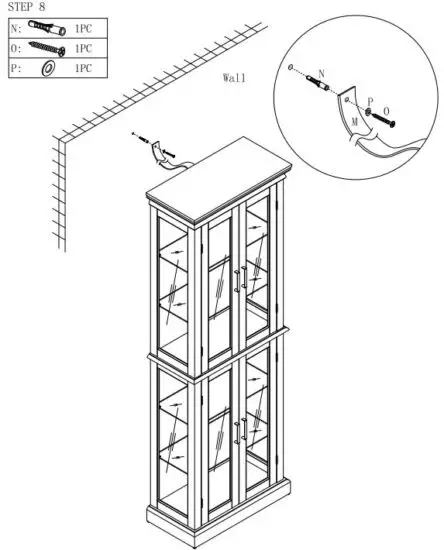 STEP 8

| N: | 1PC |
|---|---|
| O: | 1PC |
| P: | 1PC |

Wall

N
P
O
M