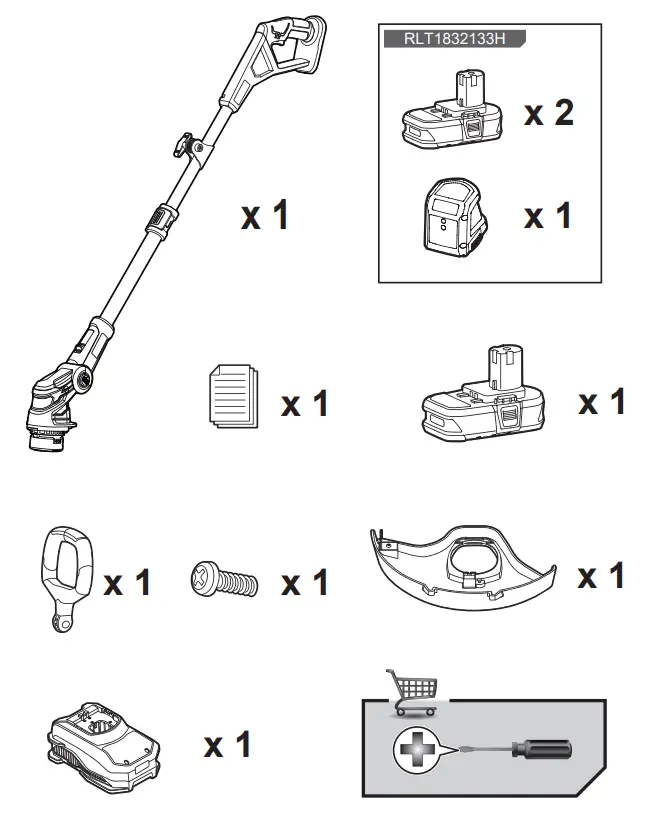 x 1

RLT1832133H

x 2

x 1

x 1

x 1

x 1

x 1

x 1

x 1