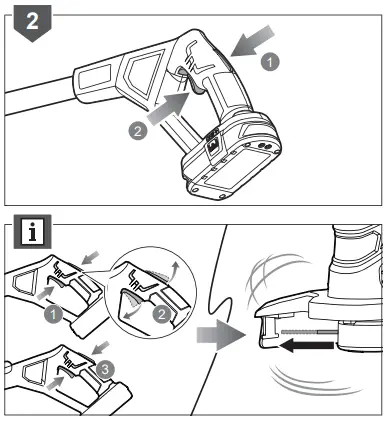 2

1

2

i

1

2

3