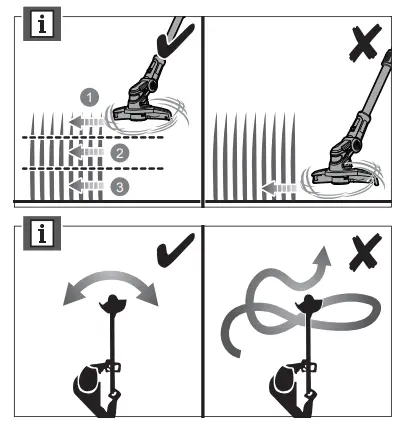 i
1
2
3
i