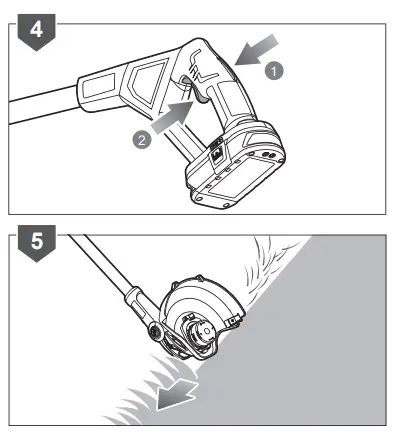 4

1

2

5