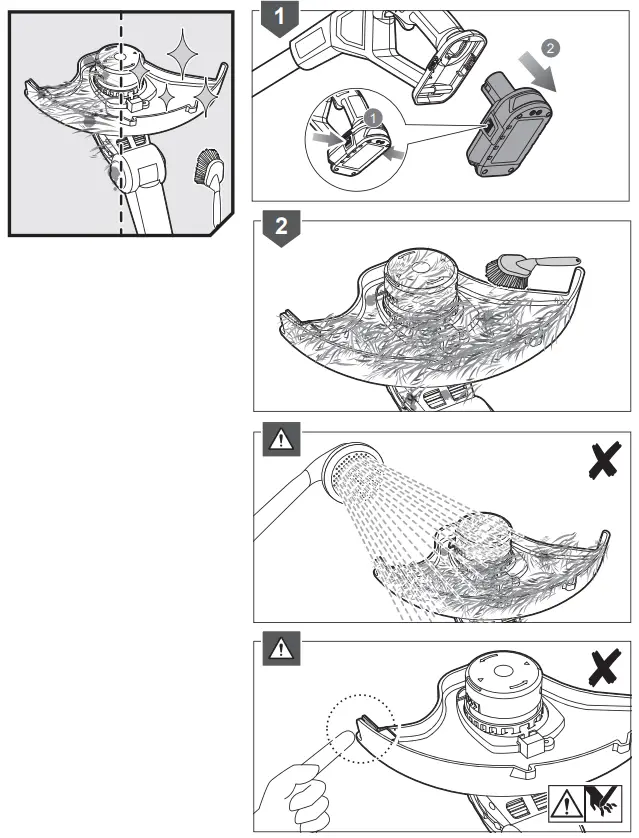 1

1

2

2