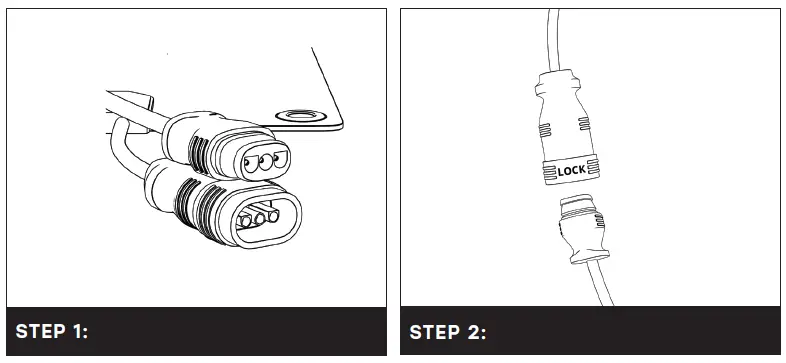 STEP 1:

LOCK

STEP 2: