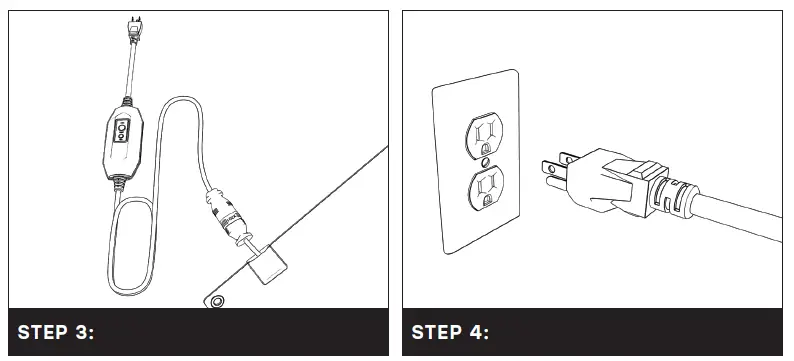 STEP 3:

STEP 4: