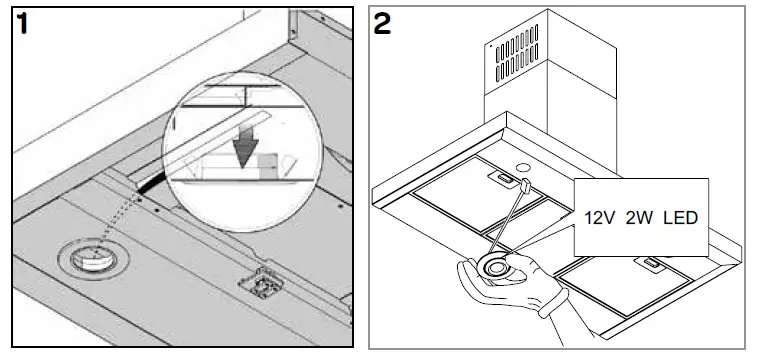 1

2

12V 2W LED