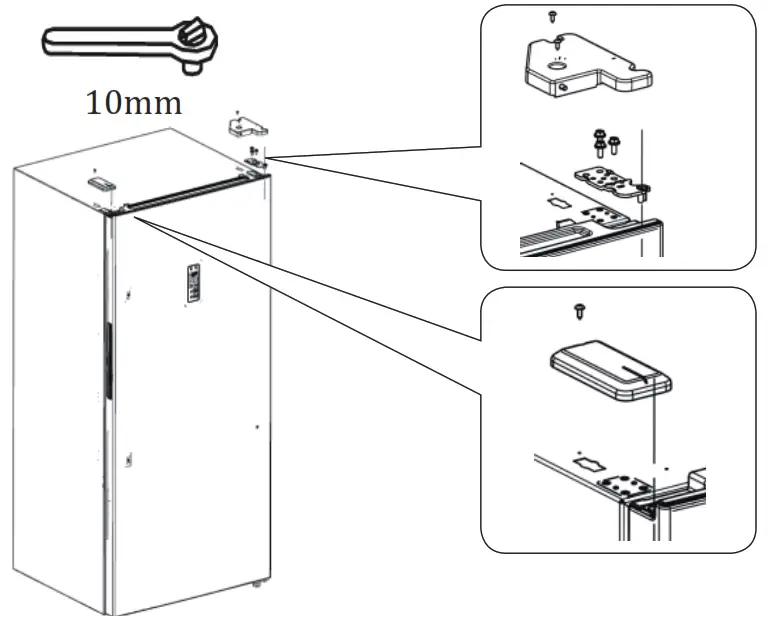 10mm