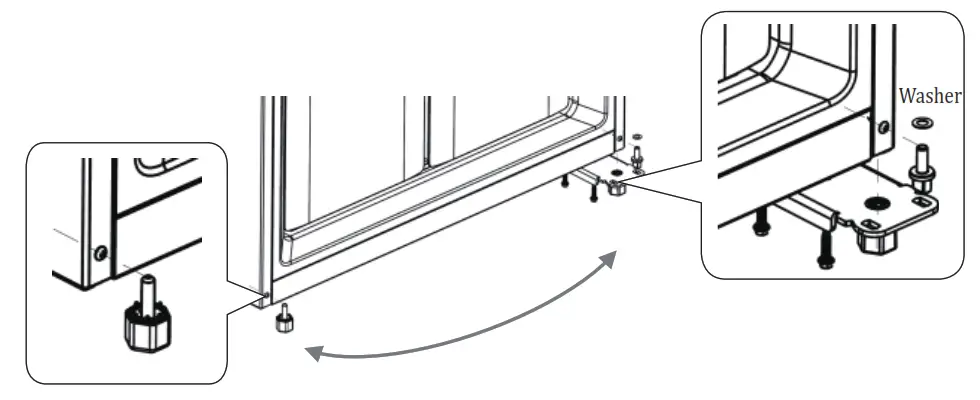 Washer